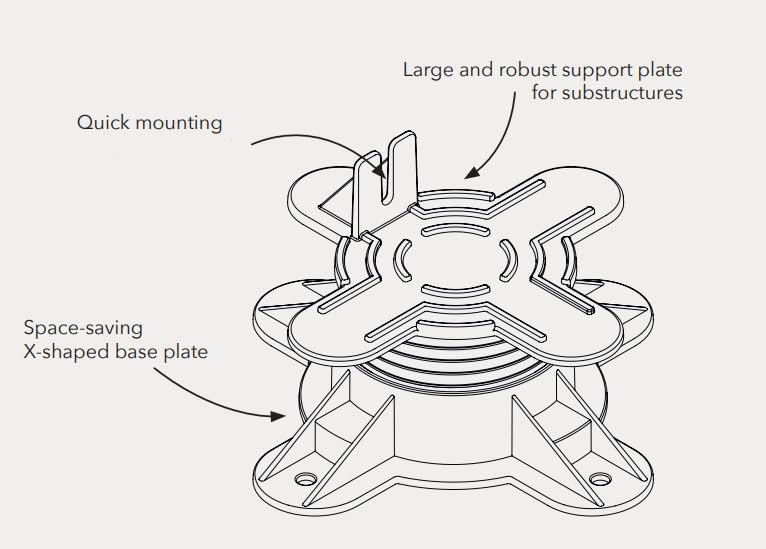 Large and robust support plate
for substructures

Quick mounting

Space-saving
X-shaped base plate