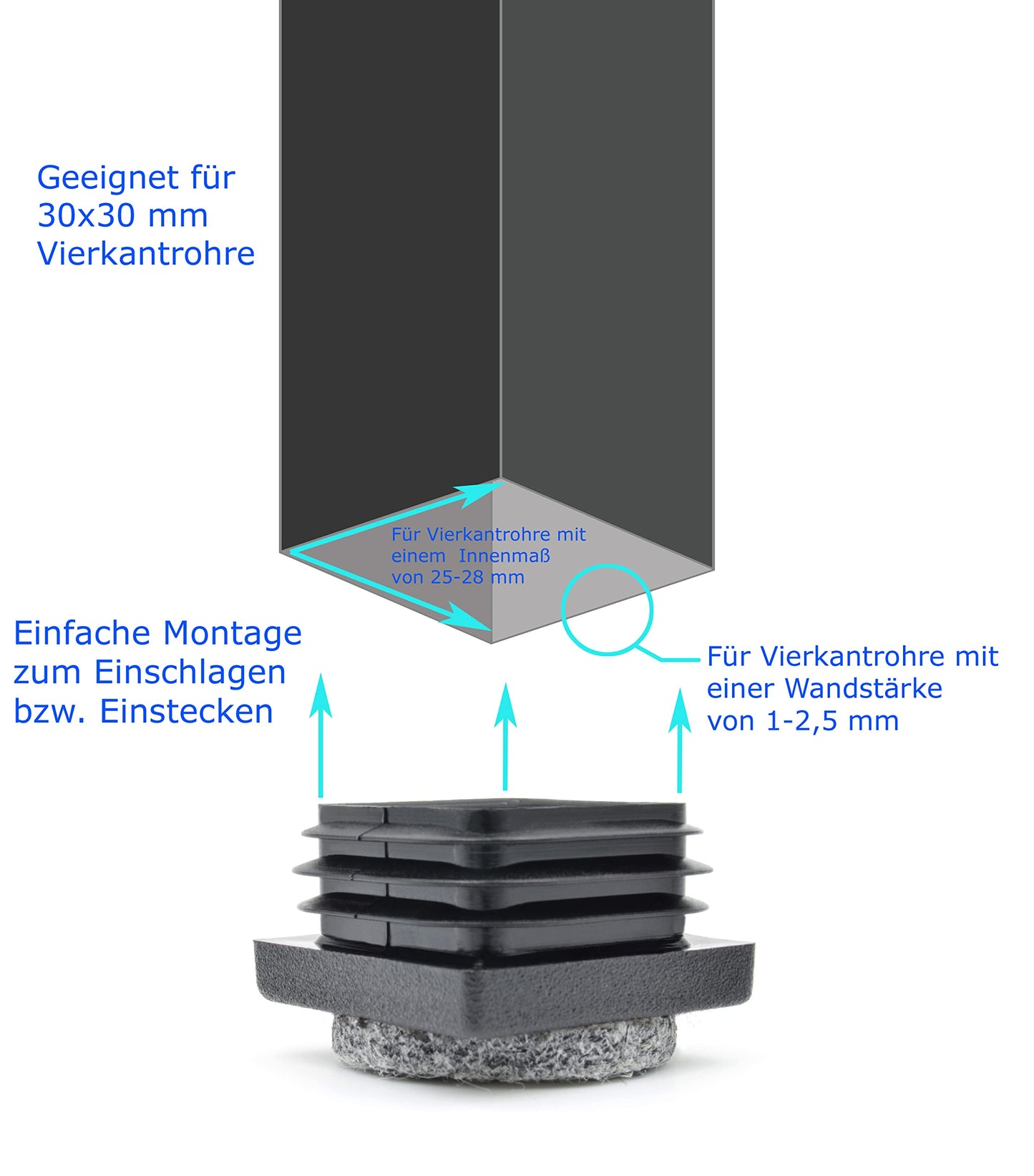 Geeignet für 30x30 mm Vierkantrohre

Für Vierkantrohre mit einem Innenmaß von 25-28 mm

Einfache Montage zum Einschlagen bzw. Einstecken

Für Vierkantrohre mit einer Wandstärke von 1-2,5 mm