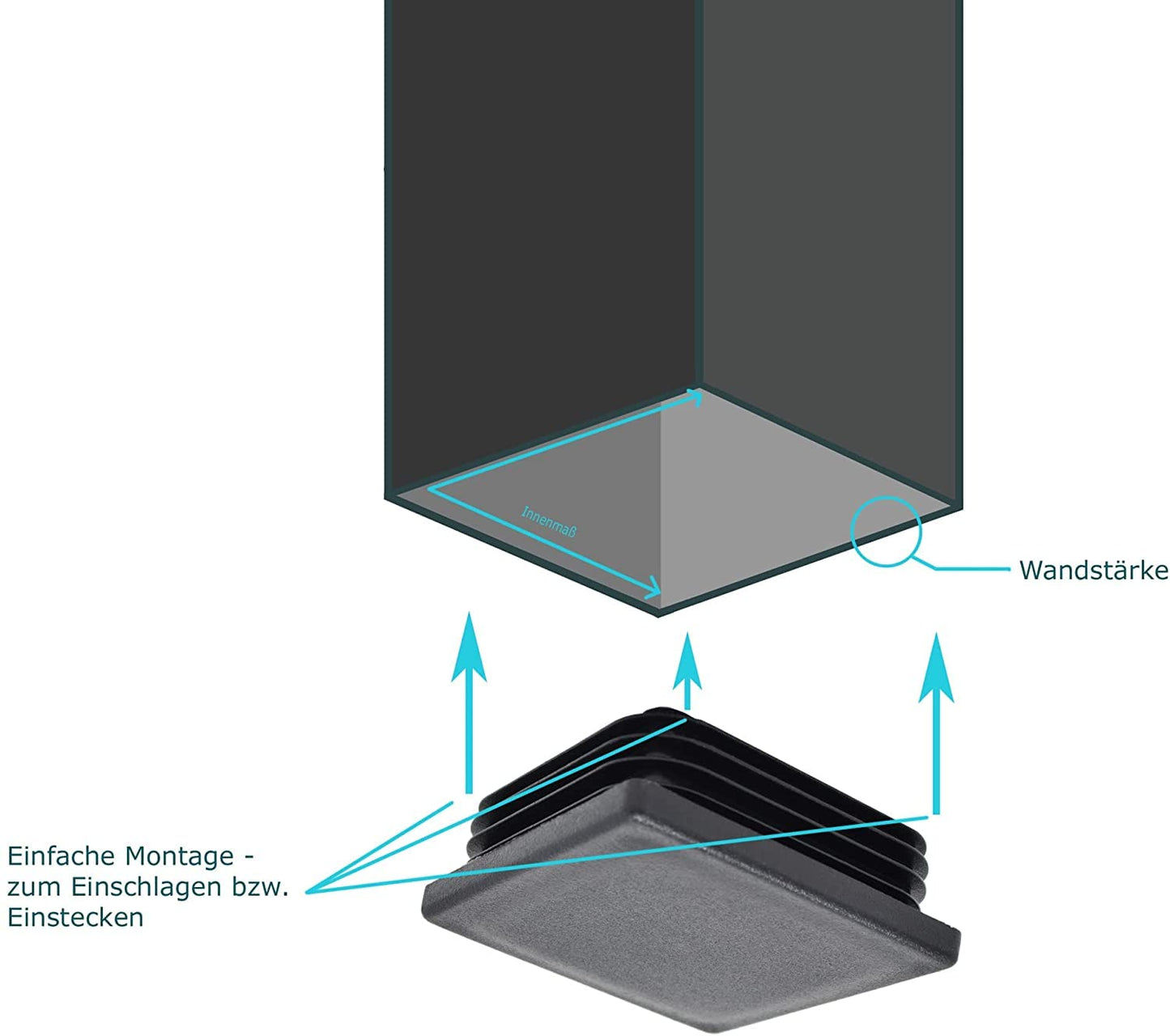 Innenmaß

Wandstärke

Einfache Montage - zum Einschlagen bzw. Einstecken