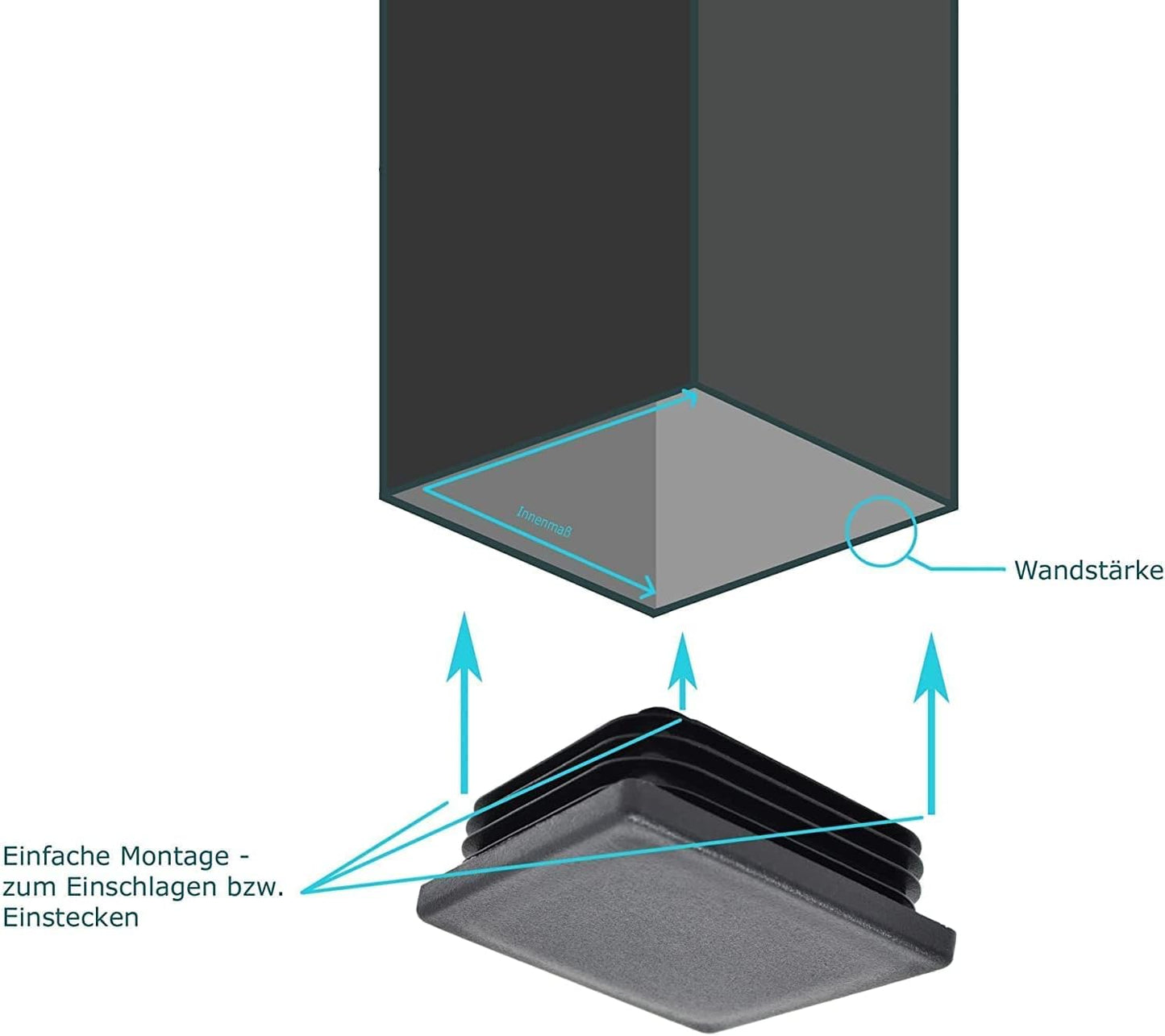 Innenmaß

Wandstärke

Einfache Montage - zum Einschlagen bzw. Einstecken