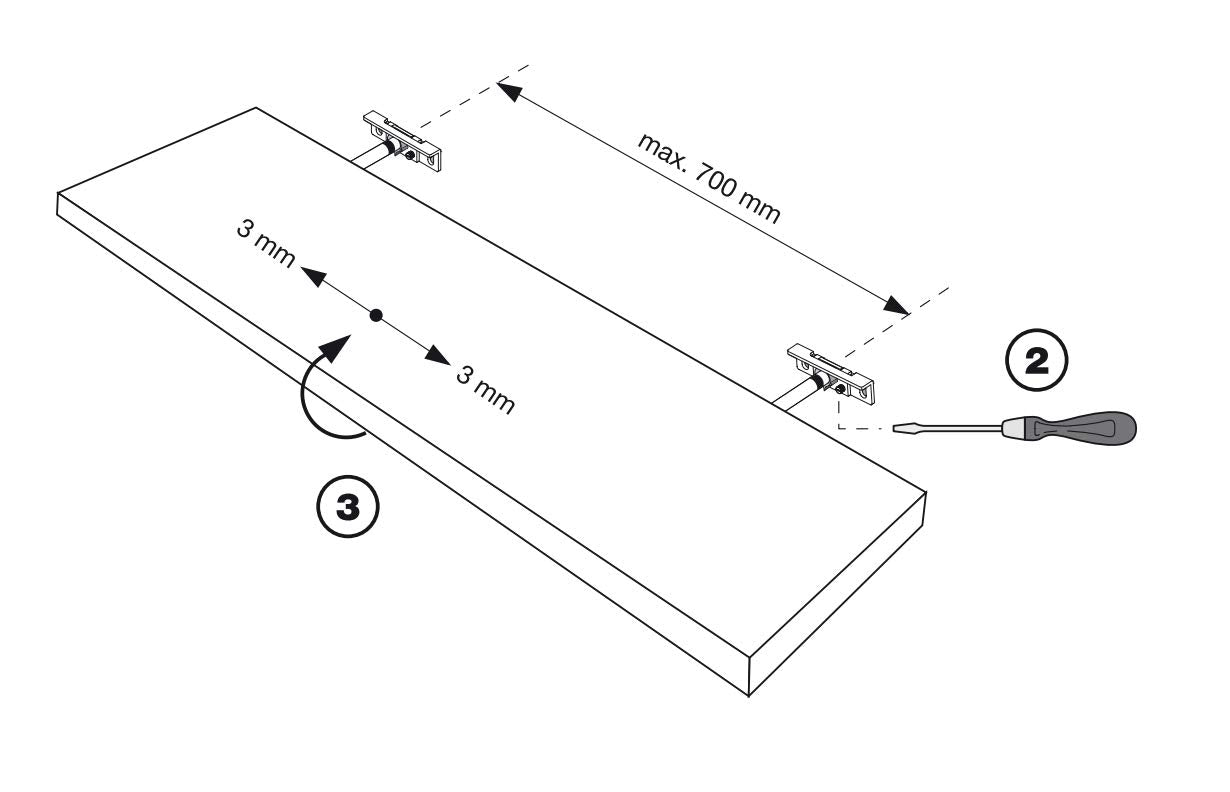 max. 700 mm

3 mm

3 mm

2

3